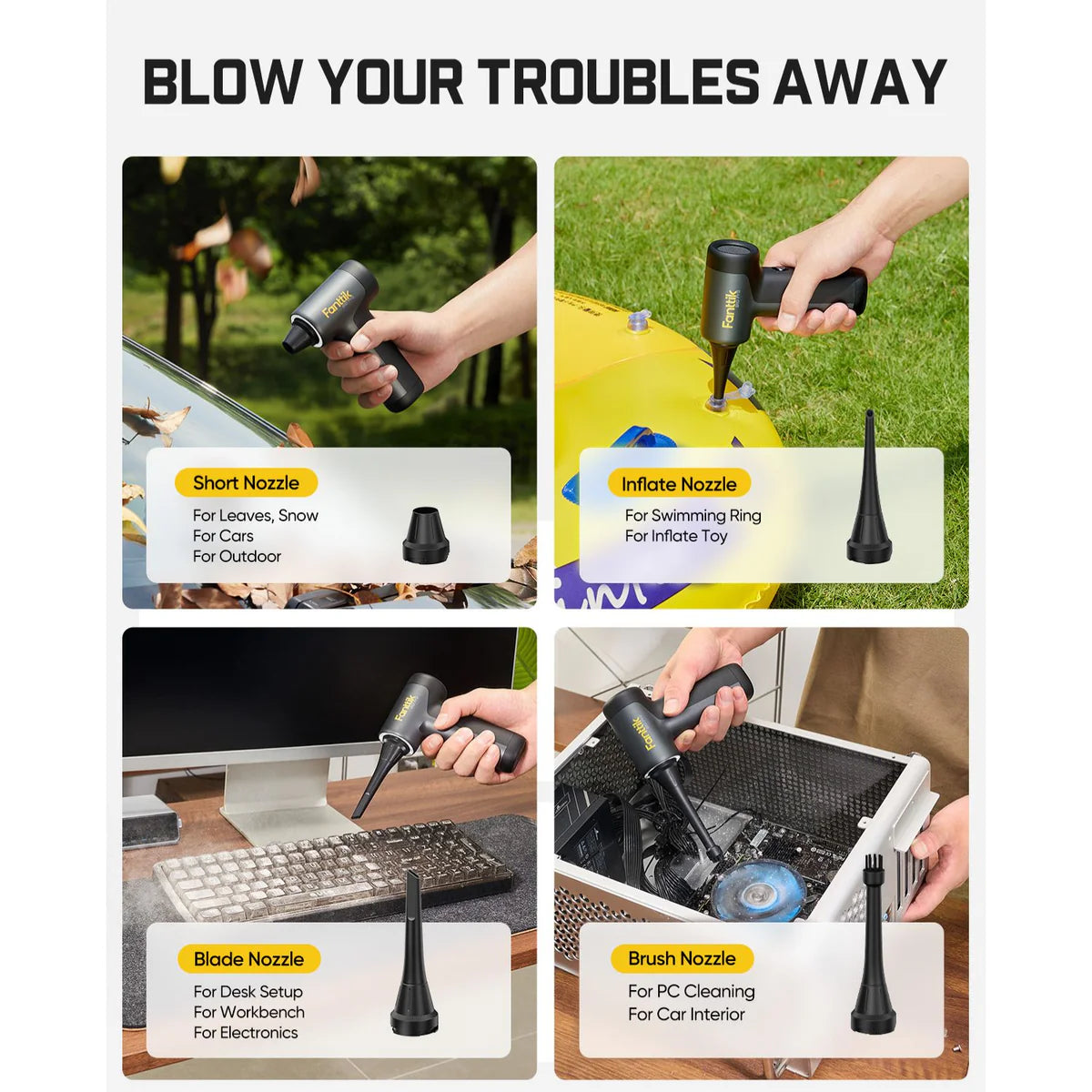 BLOW YOUR TROUBLES AWAY

Fanttik

Short Nozzle

For Leaves, Snow
For Cars
For Outdoor

Fanttik

Inflate Nozzle

For Swimming Ring
For Inflate Toy

Fanttik

Blade Nozzle

For Desk Setup
For Workbench
For Electronics

Fanttik

Brush Nozzle

For PC Cleaning
For Car Interior